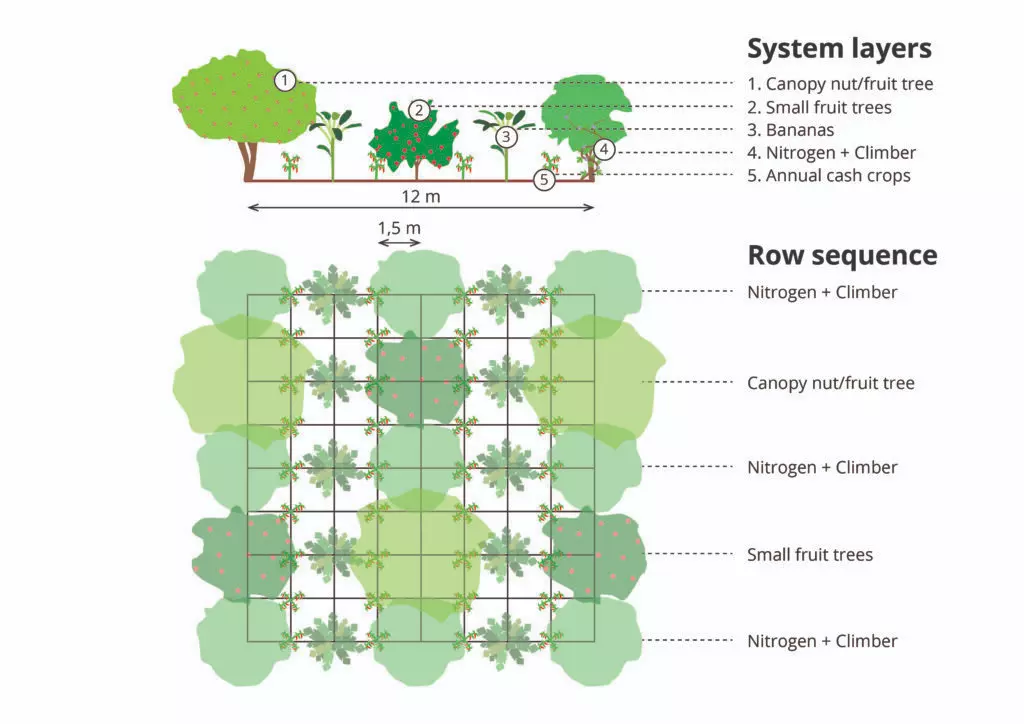 System layers

1. Canopy nut/fruit tree
2. Small fruit trees
3. Bananas
4. Nitrogen + Climber
5. Annual cash crops

1
2
3
4
5

12 m

1,5 m

Row sequence

Nitrogen + Climber

Canopy nut/fruit tree

Nitrogen + Climber

Small fruit trees

Nitrogen + Climber